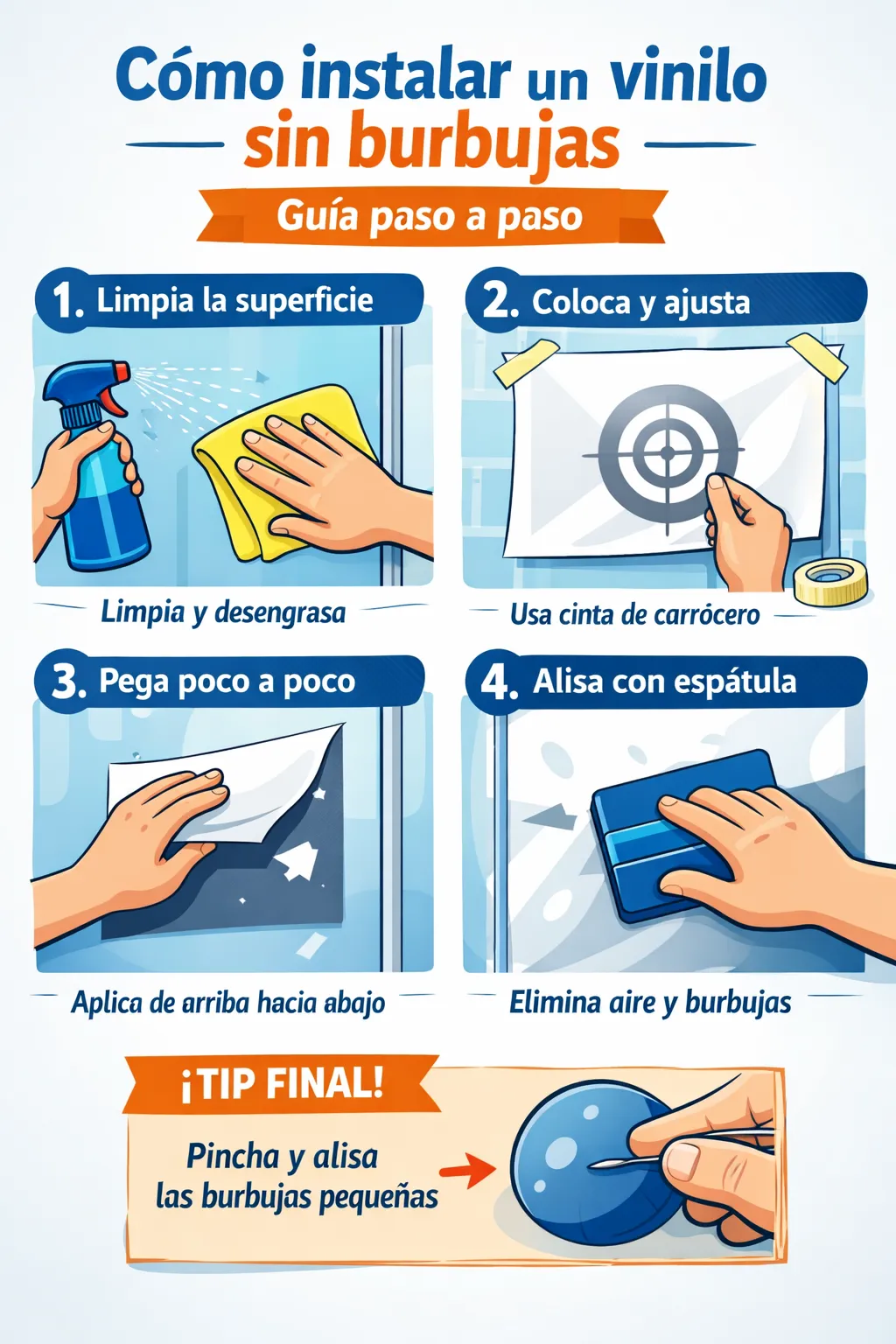 Cómo instalar un vinilo
sin burbujas

Guía paso a paso

1. Limpia la superficie

Limpia y desengrasa

2. Coloca y ajusta

Usa cinta de carrócero

3. Pega poco a poco

Aplica de arriba hacia abajo

4. Alisa con espátula

Elimina aire y burbujas

¡TIP FINAL!

Pincha y alisa las burbujas pequeñas