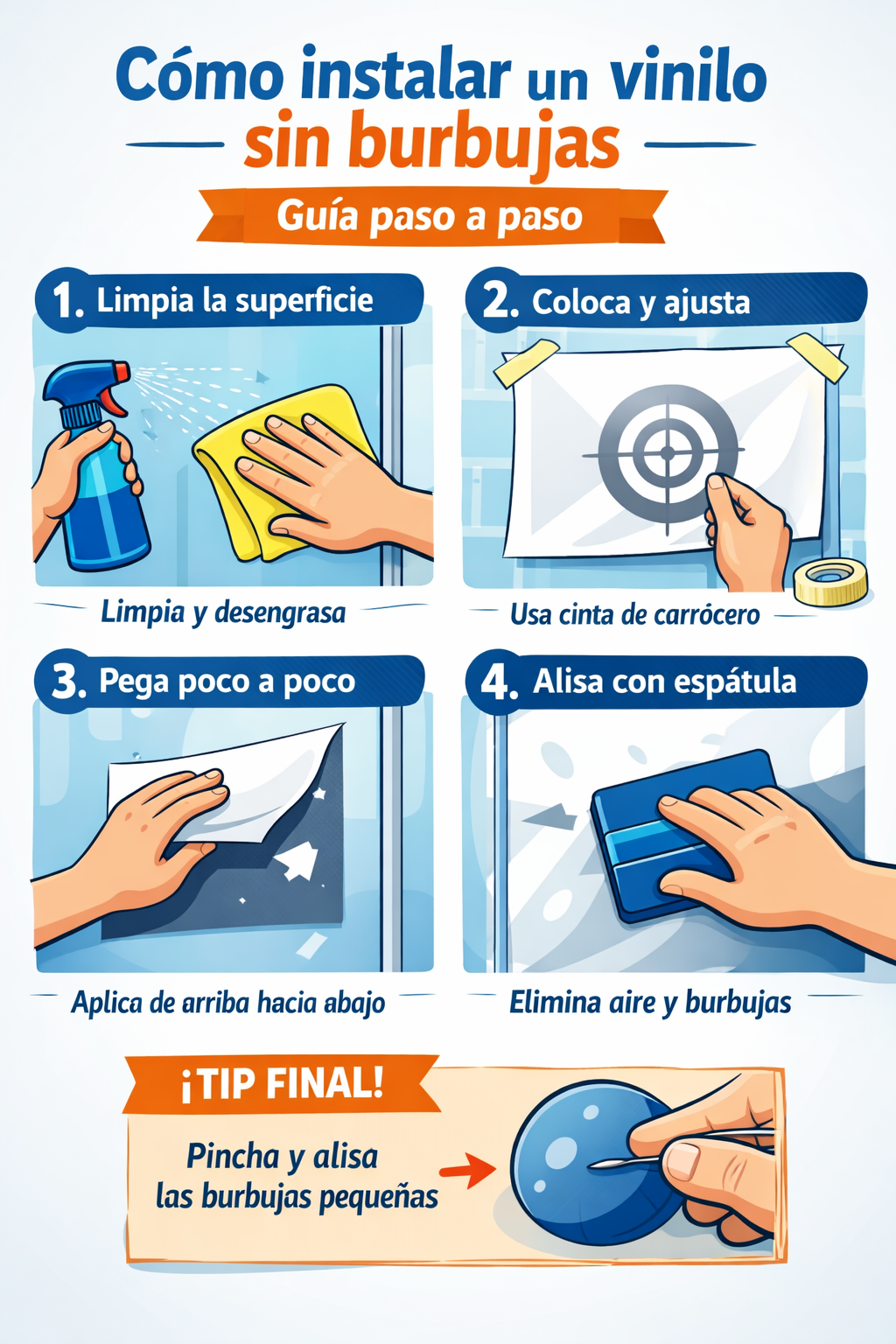 Cómo instalar un vinilo sin burbujas

Guía paso a paso

1. Limpia la superficie

Limpia y desengrasa

2. Coloca y ajusta

Usa cinta de carrócero

3. Pega poco a poco

Aplica de arriba hacia abajo

4. Alisa con espátula

Elimina aire y burbujas

¡TIP FINAL!

Pincha y alisa las burbujas pequeñas